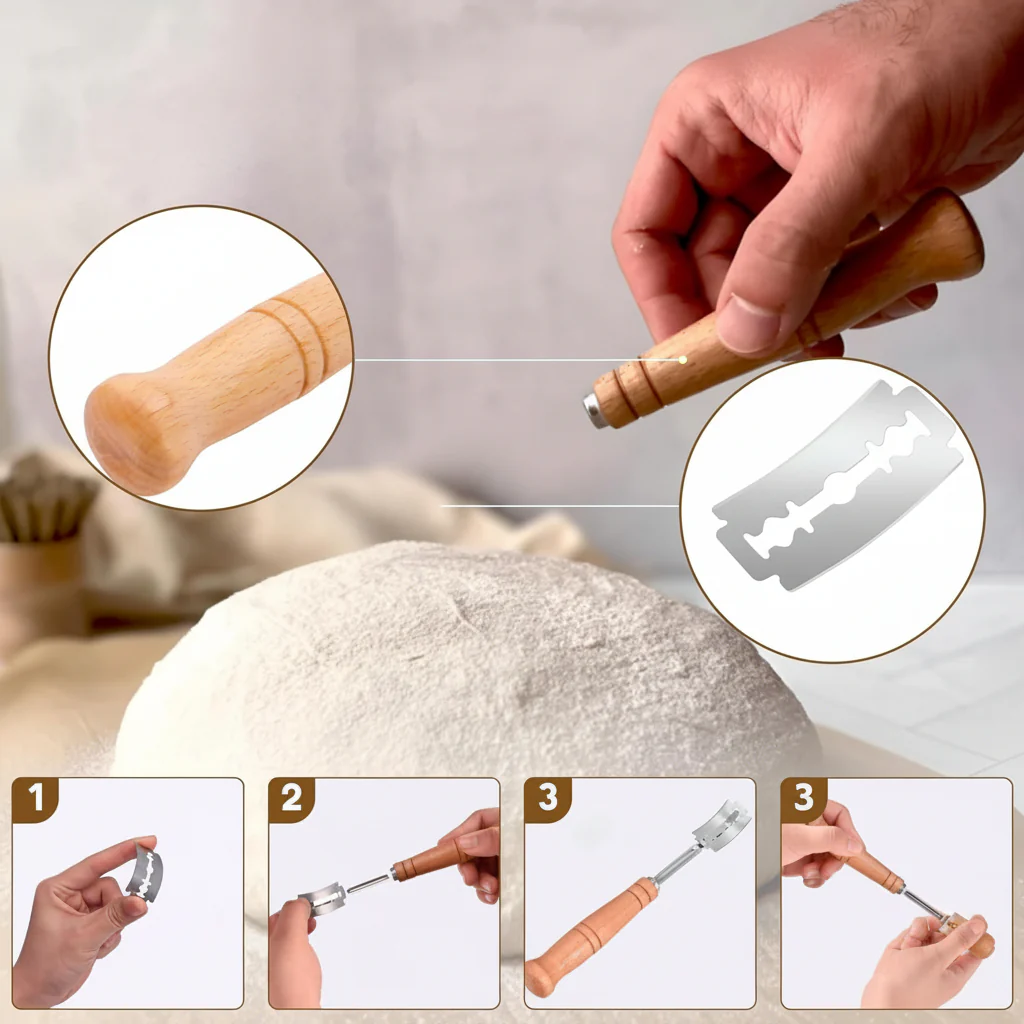 1
2
3
3